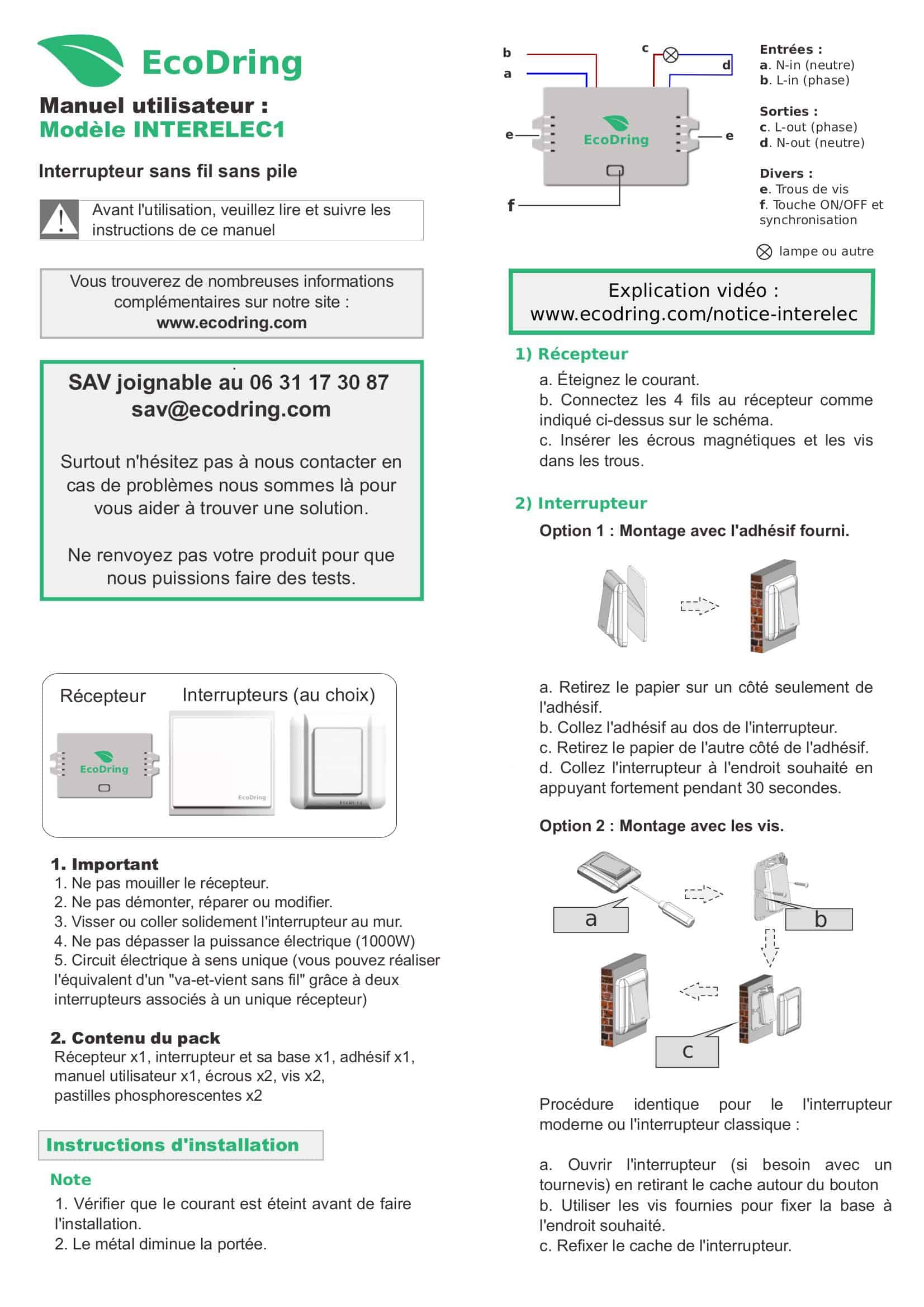 EcoDring

Manuel utilisateur :
Modèle INTERELEC1

Interrupteur sans fil sans pile

Avant l'utilisation, veuillez lire et suivre les instructions de ce manuel

Vous trouverez de nombreuses informations complémentaires sur notre site :
www.ecodring.com

SAV joignable au 06 31 17 30 87
sav@ecodring.com

Surtout n'hésitez pas à nous contacter en cas de problèmes nous sommes là pour vous aider à trouver une solution.

Ne renvoyez pas votre produit pour que nous puissions faire des tests.

Récepteur
Interrupteurs (au choix)
EcoDring
EcoDring

1. Important
1. Ne pas mouiller le récepteur.
2. Ne pas démonter, réparer ou modifier.
3. Visser ou coller solidement l'interrupteur au mur.
4. Ne pas dépasser la puissance électrique (1000W)
5. Circuit électrique à sens unique (vous pouvez réaliser l'équivalent d'un "va-et-vient sans fil" grâce à deux interrupteurs associés à un unique récepteur)

2. Contenu du pack
Récepteur x1, interrupteur et sa base x1, adhésif x1, manuel utilisateur x1, écrous x2, vis x2, pastilles phosphorescentes x2

Instructions d'installation

Note
1. Vérifier que le courant est éteint avant de faire l'installation.
2. Le métal diminue la portée.

b
a
c
d
e
e
f
EcoDring

Entrées :
a. N-in (neutre)
b. L-in (phase)

Sorties :
c. L-out (phase)
d. N-out (neutre)

Divers :
e. Trous de vis
f. Touche ON/OFF et synchronisation

lampe ou autre

Explication vidéo :
www.ecodring.com/notice-interelec

1) Récepteur
a. Éteignez le courant.
b. Connectez les 4 fils au récepteur comme indiqué ci-dessus sur le schéma.
c. Insérer les écrous magnétiques et les vis dans les trous.

2) Interrupteur
Option 1 : Montage avec l'adhésif fourni.

a. Retirez le papier sur un côté seulement de l'adhésif.
b. Collez l'adhésif au dos de l'interrupteur.
c. Retirez le papier de l'autre côté de l'adhésif.
d. Collez l'interrupteur à l'endroit souhaité en appuyant fortement pendant 30 secondes.

Option 2 : Montage avec les vis.

a
b
c

Procédure identique pour le l'interrupteur moderne ou l'interrupteur classique :

a. Ouvrir l'interrupteur (si besoin avec un tournevis) en retirant le cache autour du bouton
b. Utiliser les vis fournies pour fixer la base à l'endroit souhaité.
c. Refixer le cache de l'interrupteur.